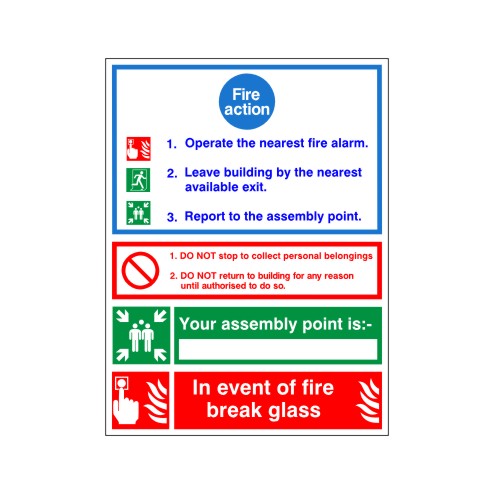 Fire action

1. Operate the nearest fire alarm.

2. Leave building by the nearest available exit.

3. Report to the assembly point.

1. DO NOT stop to collect personal belongings

2. DO NOT return to building for any reason until authorised to do so.

Your assembly point is:-

In event of fire break glass